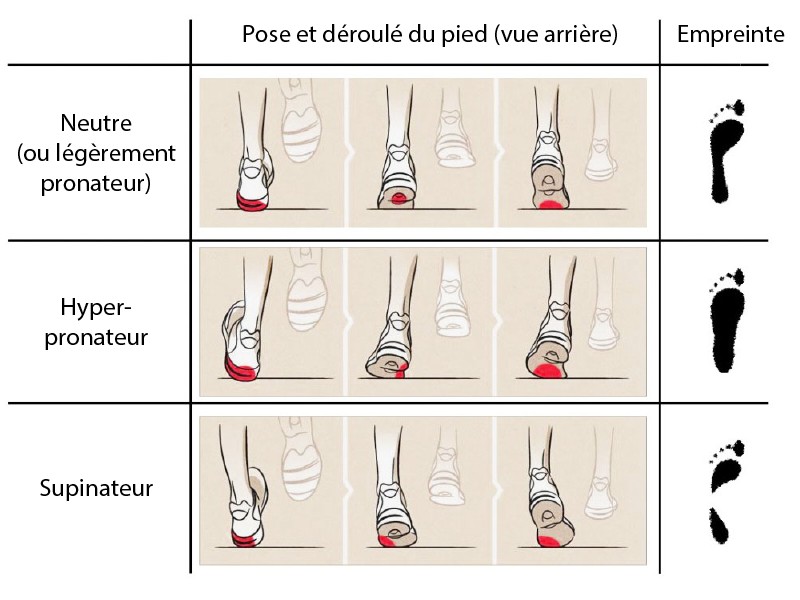 | | Pose et déroulé du pied (vue arrière) | Empreinte |
|---|---|---|
| Neutre (ou légèrement pronateur) | | |
| Hyper-pronateur | | |
| Supinateur | | |